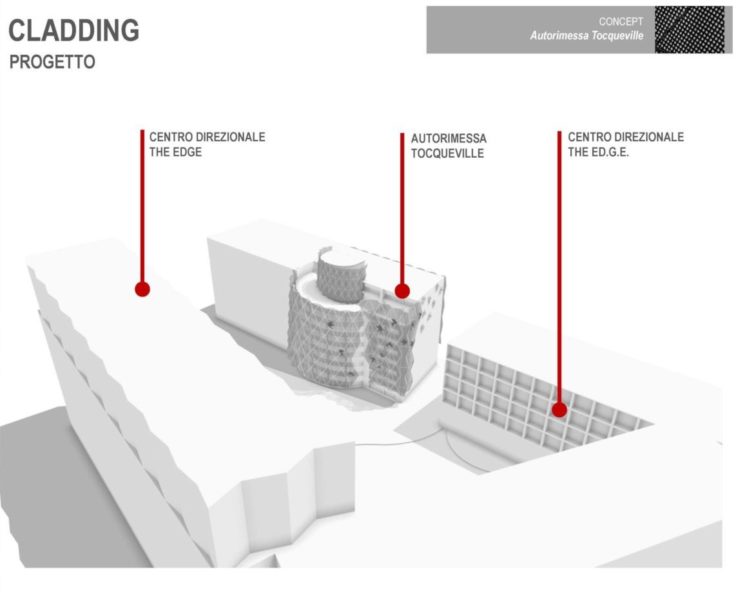 CLADDING
PROGETTO

CONCEPT
Autorimessa Tocqueville

CENTRO DIREZIONALE
THE EDGE

AUTORIMESSA
TOCQUEVILLE

CENTRO DIREZIONALE
THE ED.G.E.